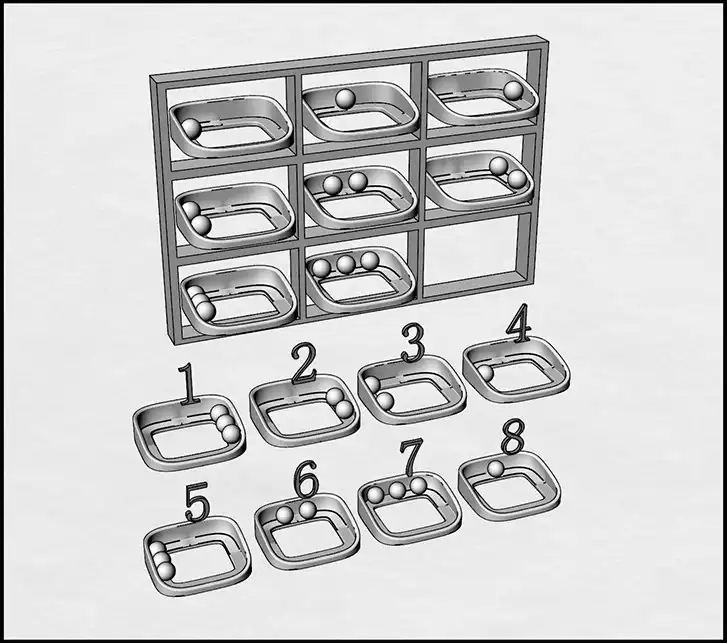 1 2 3 4
5 6 7 8