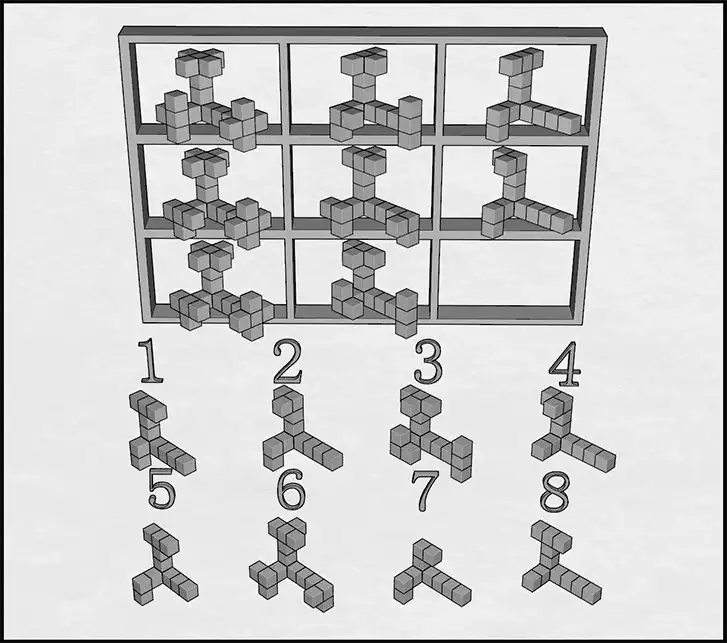 1 2 3 4

5 6 7 8